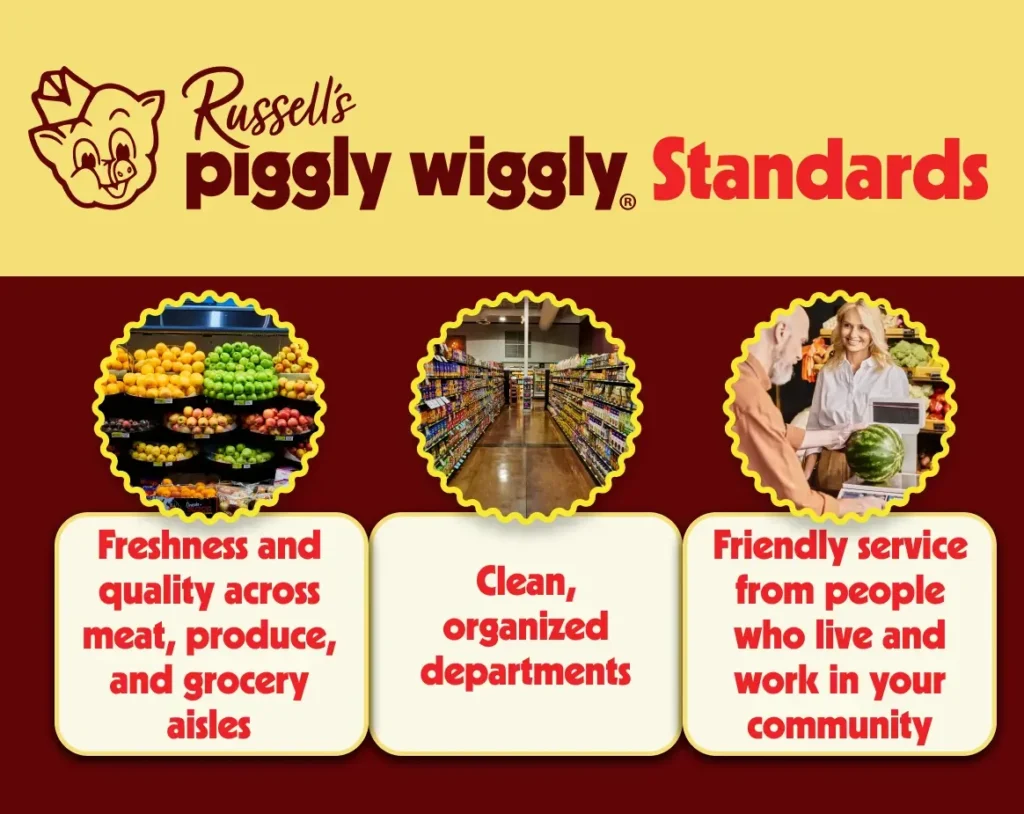 Russell's piggly wiggly® Standards

Freshness and quality across meat, produce, and grocery aisles

Clean, organized departments

Friendly service from people who live and work in your community