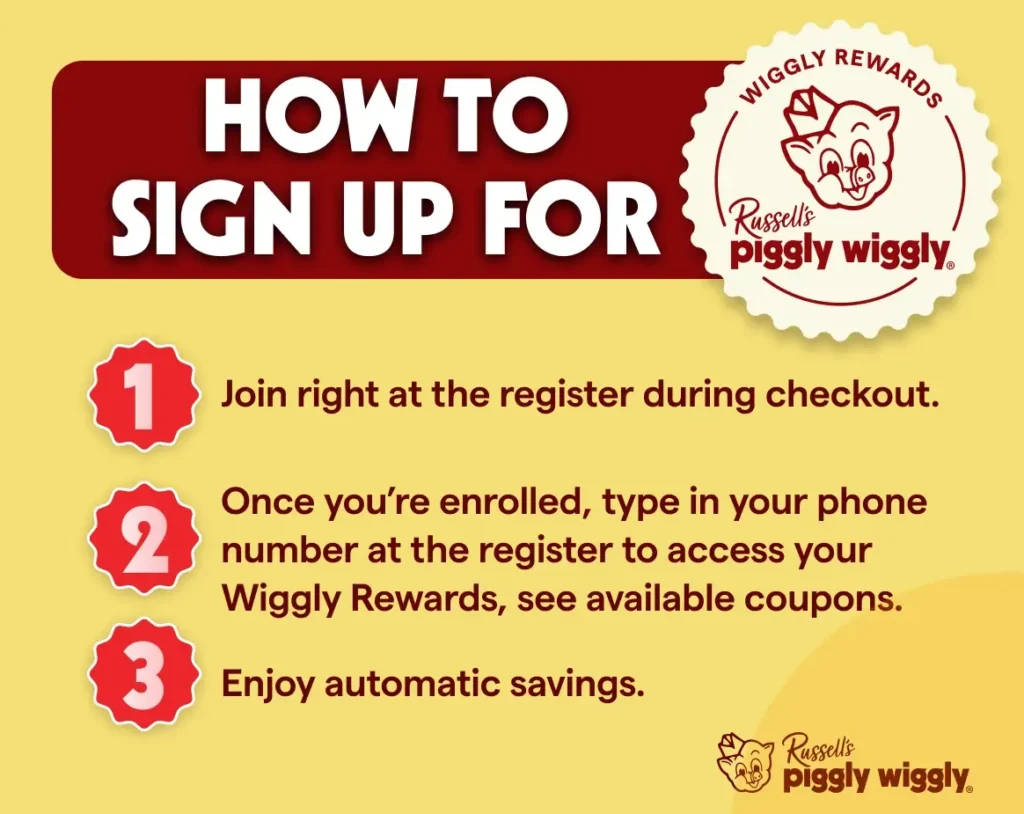 HOW TO SIGN UP FOR

WIGGLY REWARDS
Russell's
piggly wiggly®

1 Join right at the register during checkout.

2 Once you're enrolled, type in your phone number at the register to access your Wiggly Rewards, see available coupons.

3 Enjoy automatic savings.

Russell's
piggly wiggly®